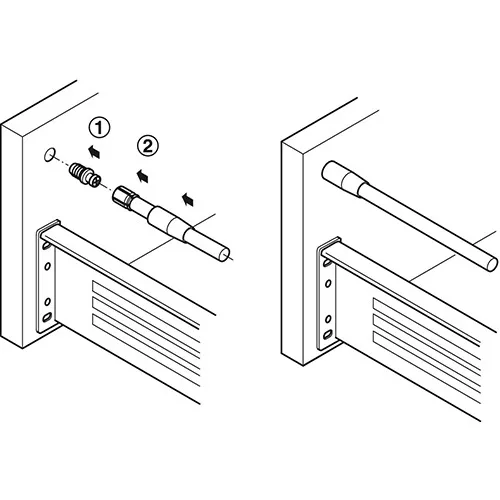 ①
②