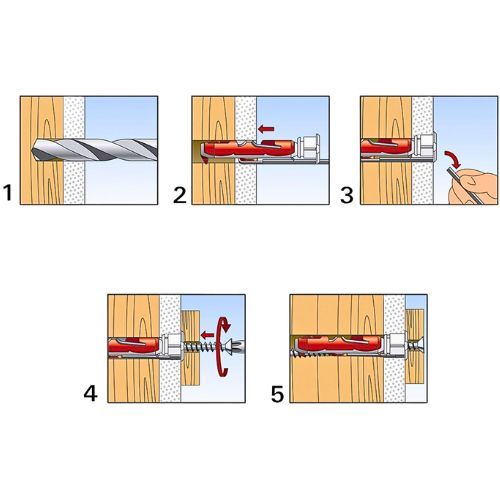 1

2

3

4

5