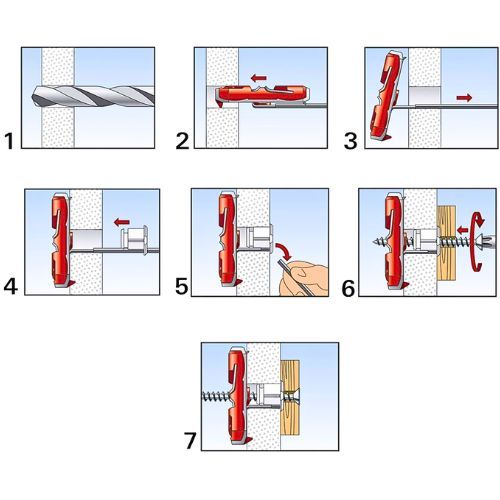 1
2
3
4
5
6
7