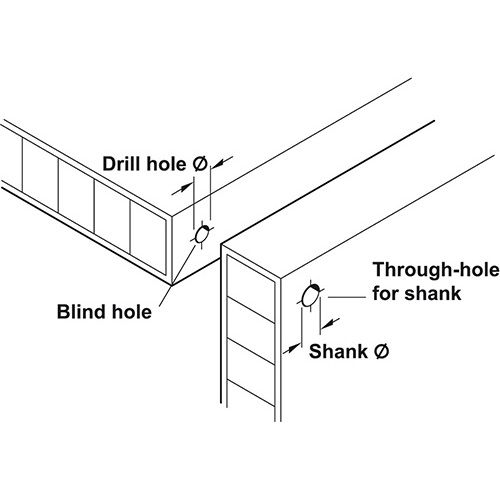 Drill hole Ø

Blind hole

Through-hole for shank

Shank Ø