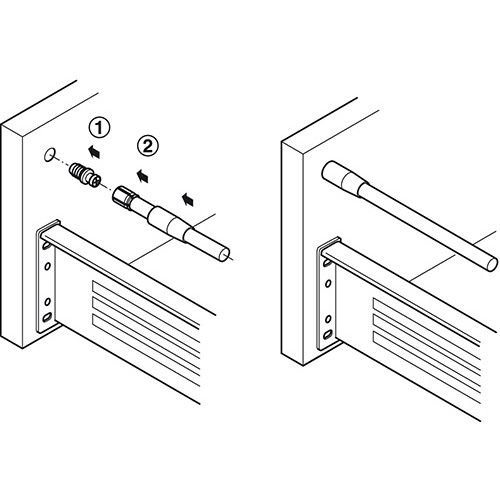 ①
②