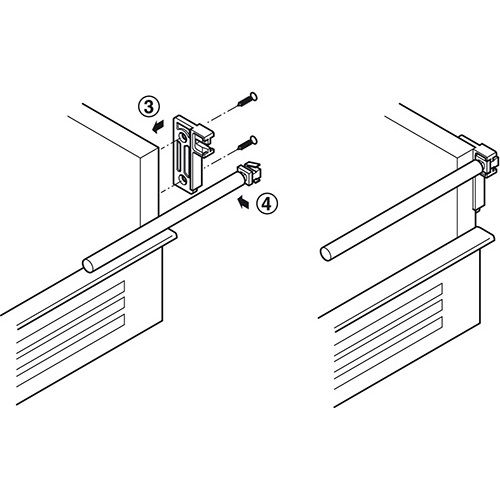 3

4