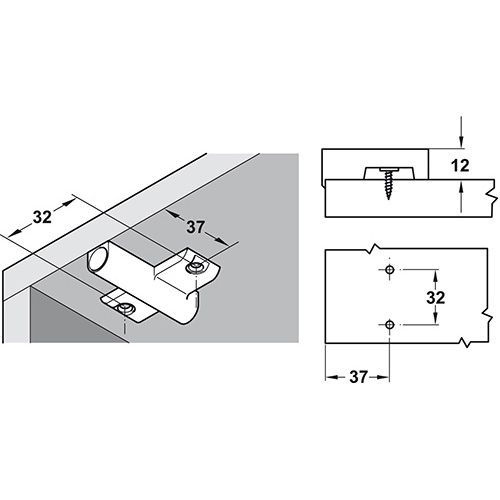 32
37
12
32
37