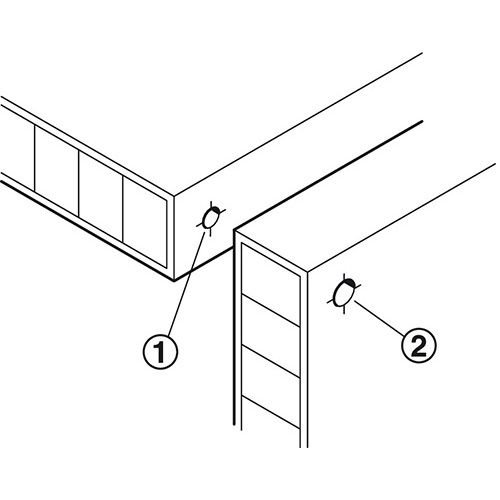 1

2