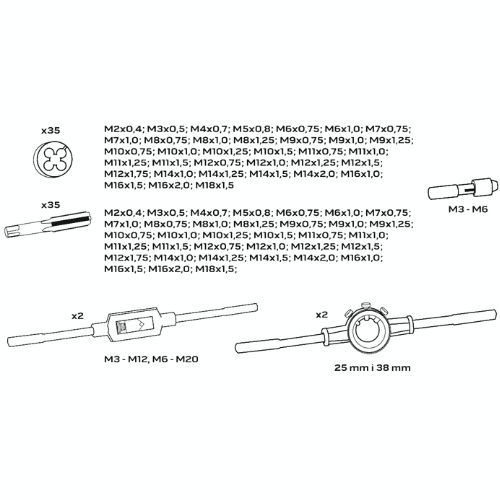 x35

M2x0,4; M3x0,5; M4x0,7; M5x0,8; M6x0,75; M6x1,0; M7x0,75; M7x1,0; M8x0,75; M8x1,0; M8x1,25; M9x0,75; M9x1,0; M9x1,25; M10x0,75; M10x1,0; M10x1,25; M10x1,5; M11x0,75; M11x1,0; M11x1,25; M11x1,5; M12x0,75; M12x1,0; M12x1,25; M12x1,5; M12x1,75; M14x1,0; M14x1,25; M14x1,5; M14x2,0; M16x1,0; M16x1,5; M16x2,0; M18x1,5

x35

M2x0,4; M3x0,5; M4x0,7; M5x0,8; M6x0,75; M6x1,0; M7x0,75; M7x1,0; M8x0,75; M8x1,0; M8x1,25; M9x0,75; M9x1,0; M9x1,25; M10x0,75; M10x1,0; M10x1,25; M10x1,5; M11x0,75; M11x1,0; M11x1,25; M11x1,5; M12x0,75; M12x1,0; M12x1,25; M12x1,5; M12x1,75; M14x1,0; M14x1,25; M14x1,5; M14x2,0; M16x1,0; M16x1,5; M16x2,0; M18x1,5;

M3 - M6

x2

M3 - M12, M6 - M20

x2

25 mm i 38 mm